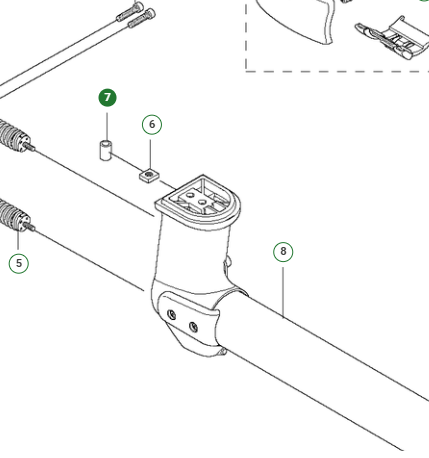 7
6
5
8